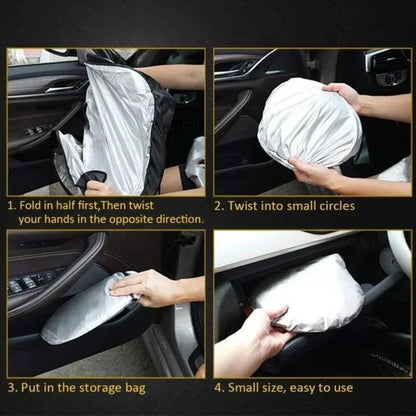 1. Fold in half first,Then twist your hands in the opposite direction.

2. Twist into small circles

3. Put in the storage bag

4. Small size, easy to use