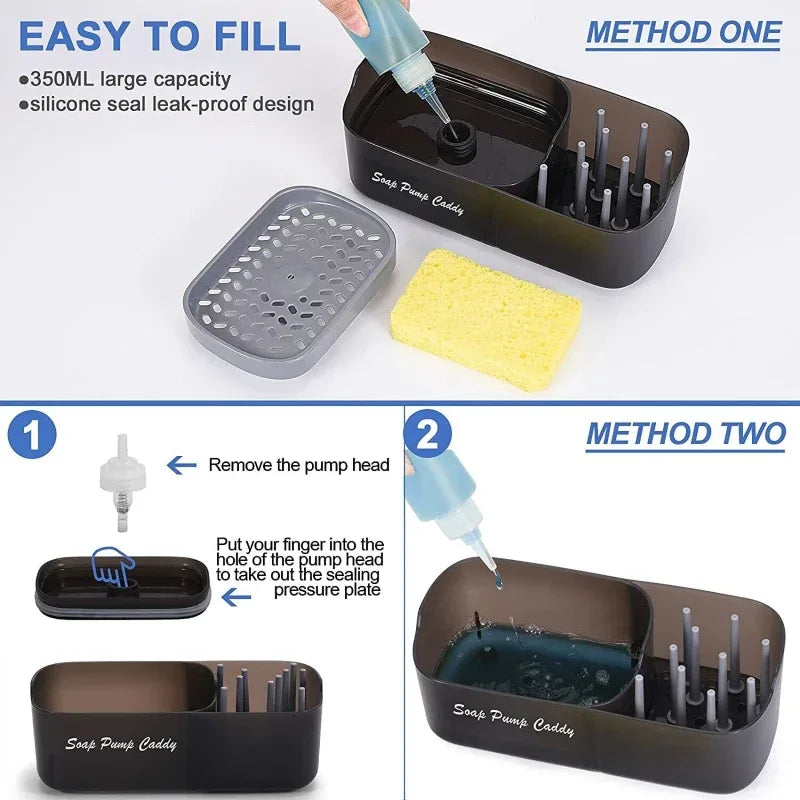 EASY TO FILL
●350ML large capacity
●silicone seal leak-proof design

METHOD ONE

Soap Pump Caddy

1

Remove the pump head

Put your finger into the hole of the pump head to take out the sealing pressure plate

Soap Pump Caddy

2

METHOD TWO

Soap Pump Caddy