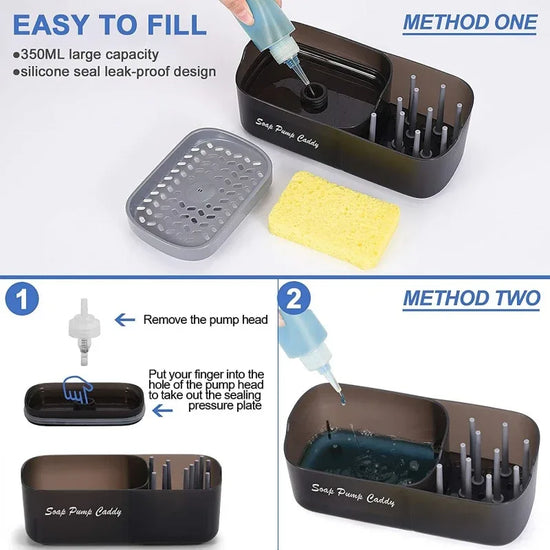 EASY TO FILL

●350ML large capacity
●silicone seal leak-proof design

METHOD ONE

Soap Pump Caddy

1

Remove the pump head

Put your finger into the hole of the pump head to take out the sealing pressure plate

Soap Pump Caddy

2

METHOD TWO

Soap Pump Caddy