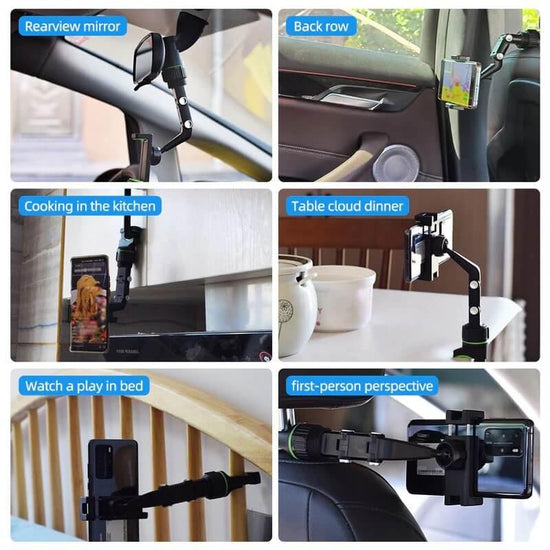 Rearview mirror

Back row

Cooking in the kitchen

Table cloud dinner

Watch a play in bed

first-person perspective