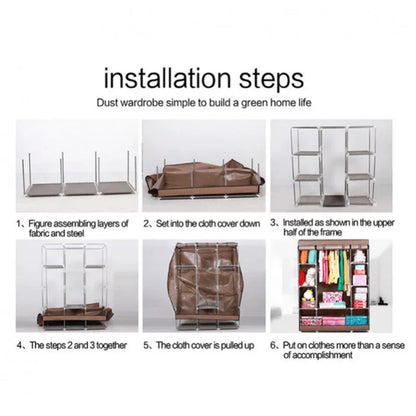 installation steps

Dust wardrobe simple to build a green home life

1、Figure assembling layers of fabric and steel

2、Set into the cloth cover down

3、Installed as shown in the upper half of the frame

4、The steps 2 and 3 together

5、The cloth cover is pulled up

6、Put on clothes more than a sense of accomplishment