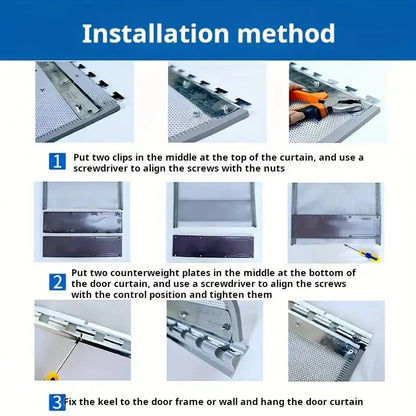 Installation method

1 Put two clips in the middle at the top of the curtain, and use a screwdriver to align the screws with the nuts

2 Put two counterweight plates in the middle at the bottom of the door curtain, and use a screwdriver to align the screws with the control position and tighten them

3 Fix the keel to the door frame or wall and hang the door curtain