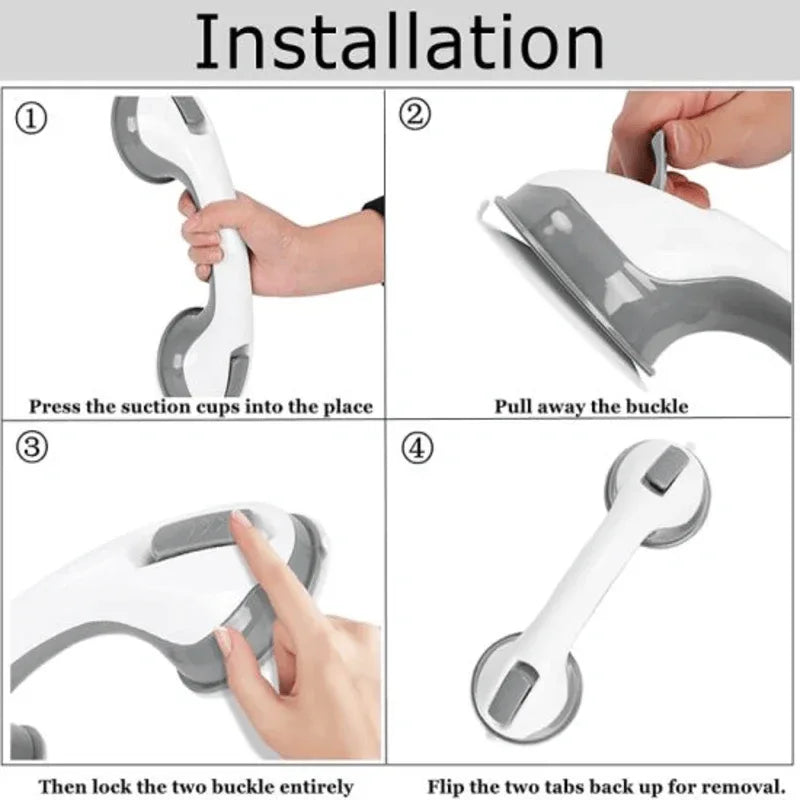 Installation

①

Press the suction cups into the place

②

Pull away the buckle

③

Then lock the two buckle entirely

④

Flip the two tabs back up for removal.