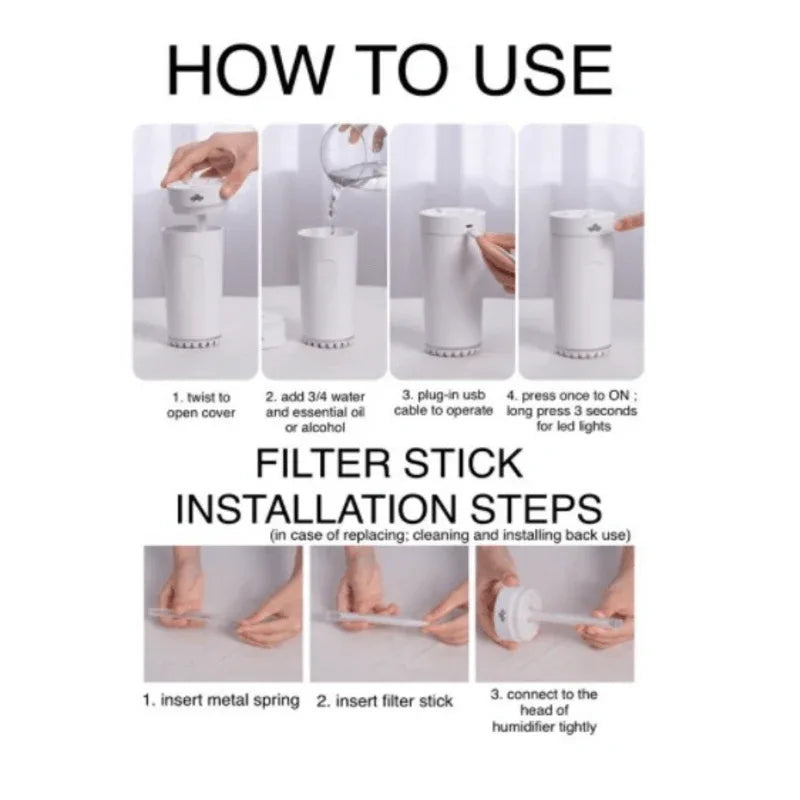 HOW TO USE

1. twist to open cover

2. add 3/4 water and essential oil or alcohol

3. plug-in usb cable to operate

4. press once to ON ; long press 3 seconds for led lights

FILTER STICK INSTALLATION STEPS

(in case of replacing; cleaning and installing back use)

1. insert metal spring

2. insert filter stick

3. connect to the head of humidifier tightly