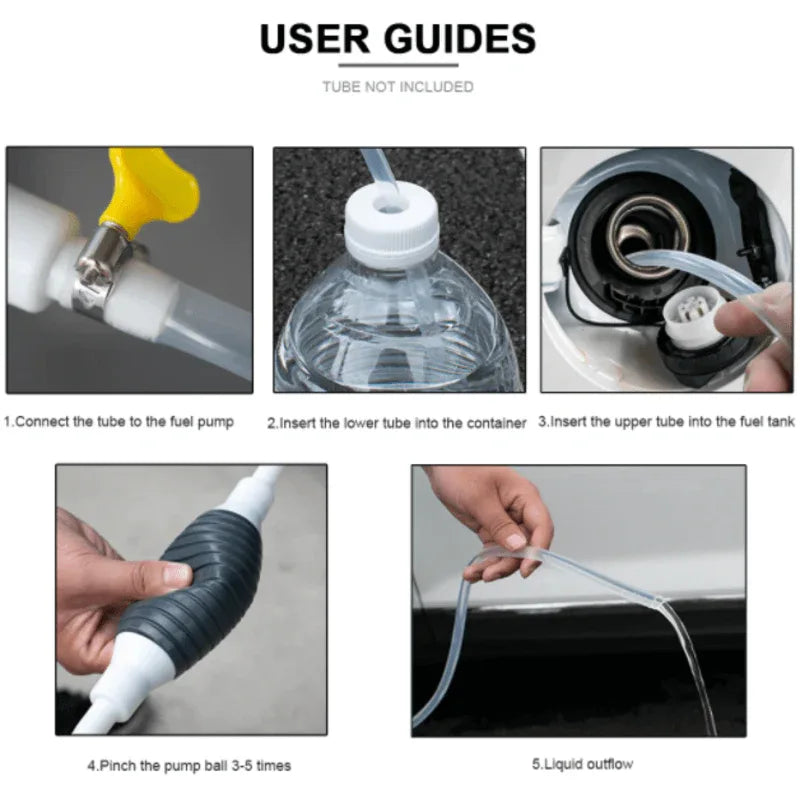 USER GUIDES

TUBE NOT INCLUDED

1.Connect the tube to the fuel pump

2.Insert the lower tube into the container

3.Insert the upper tube into the fuel tank

4.Pinch the pump ball 3-5 times

5.Liquid outflow