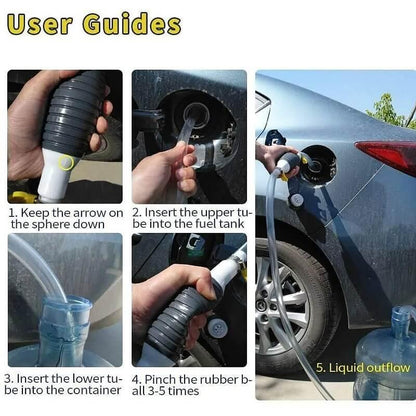 User Guides

1. Keep the arrow on the sphere down

2. Insert the upper tube into the fuel tank

3. Insert the lower tube into the container

4. Pinch the rubber ball 3-5 times

5. Liquid outflow