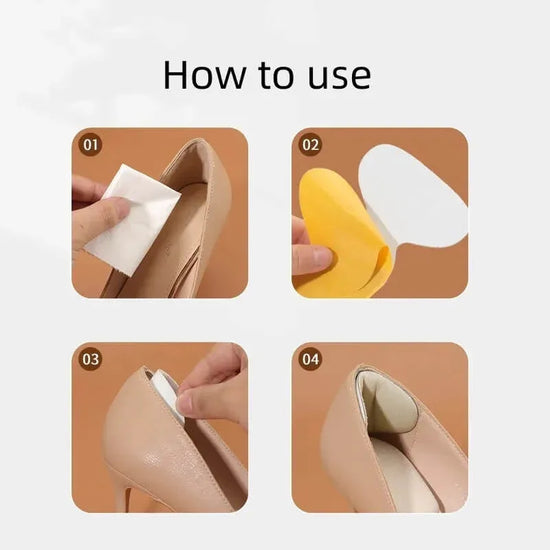 How to use

01

02

03

04