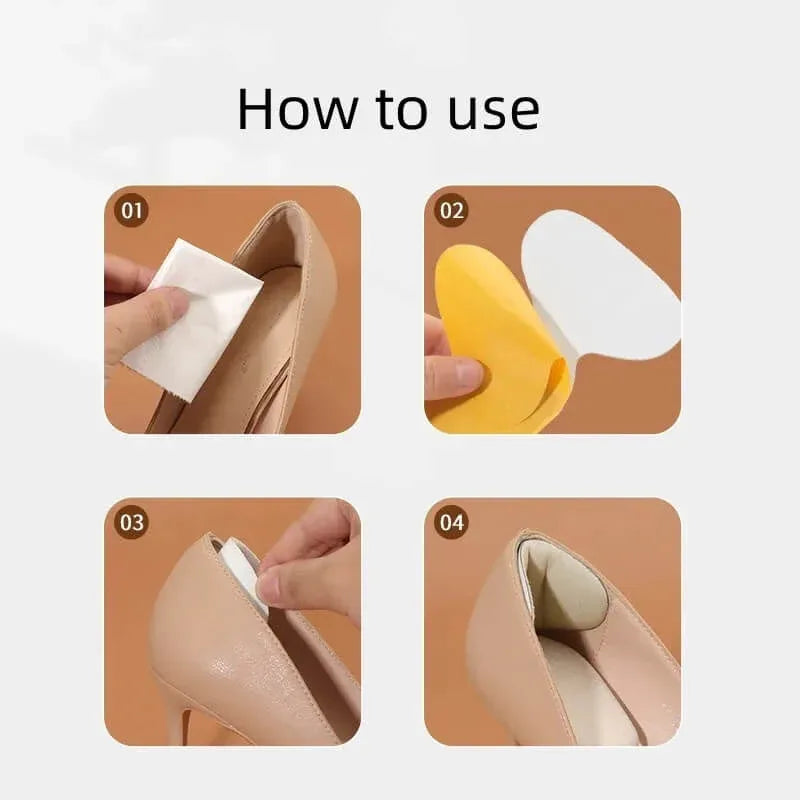 How to use

01

02

03

04