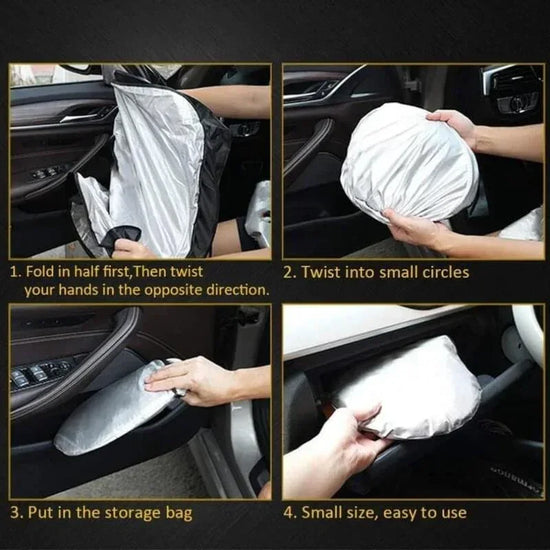 1. Fold in half first,Then twist your hands in the opposite direction.

2. Twist into small circles

3. Put in the storage bag

4. Small size, easy to use