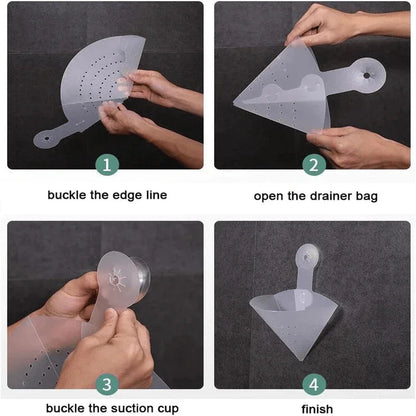 1

buckle the edge line

2

open the drainer bag

3

buckle the suction cup

4

finish