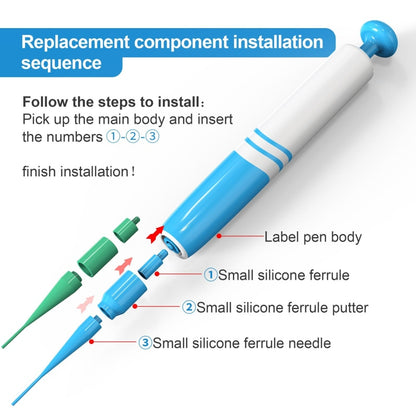 Replacement component installation sequence

Follow the steps to install：
Pick up the main body and insert the numbers ①-②-③

finish installation！

Label pen body

①Small silicone ferrule

②Small silicone ferrule putter

③Small silicone ferrule needle