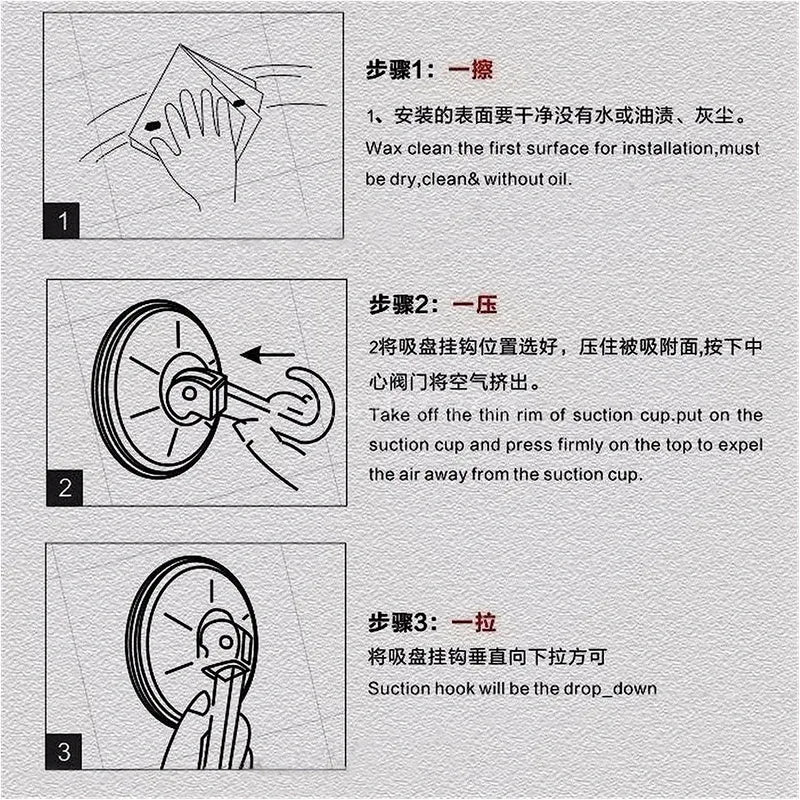 1

步骤1：一擦

1、安装的表面要干净没有水或油渍、灰尘。
Wax clean the first surface for installation,must be dry,clean& without oil.

2

步骤2：一压

2将吸盘挂钩位置选好，压住被吸附面,按下中心阀门将空气挤出。
Take off the thin rim of suction cup.put on the suction cup and press firmly on the top to expel the air away from the suction cup.

3

步骤3：一拉

将吸盘挂钩垂直向下拉方可
Suction hook will be the drop_down