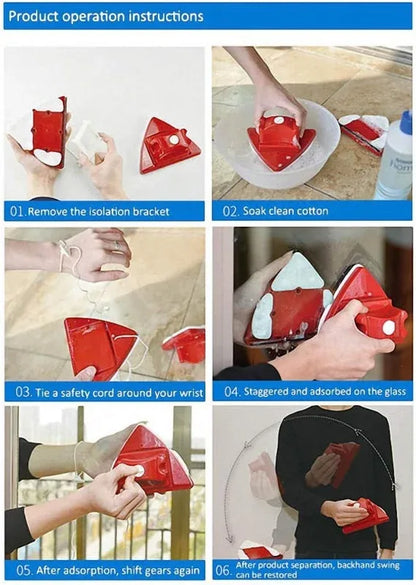 Product operation instructions

01. Remove the isolation bracket

02. Soak clean cotton

03. Tie a safety cord around your wrist

04. Staggered and adsorbed on the glass

05. After adsorption, shift gears again

06. After product separation, backhand swing can be restored