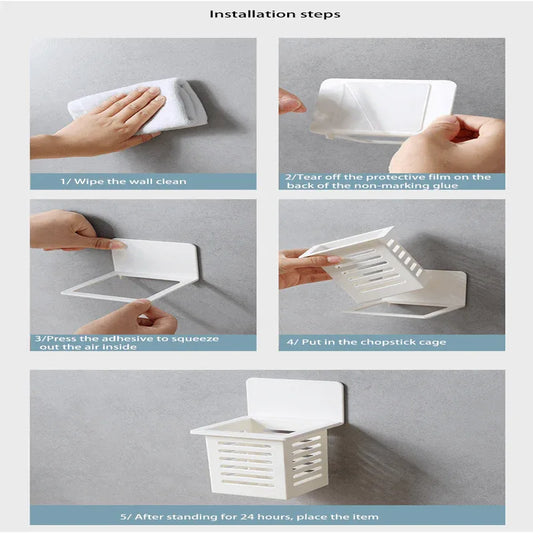 Installation steps

1/ Wipe the wall clean

2/Tear off the protective film on the back of the non-marking glue

3/Press the adhesive to squeeze out the air inside

4/ Put in the chopstick cage

5/ After standing for 24 hours, place the item