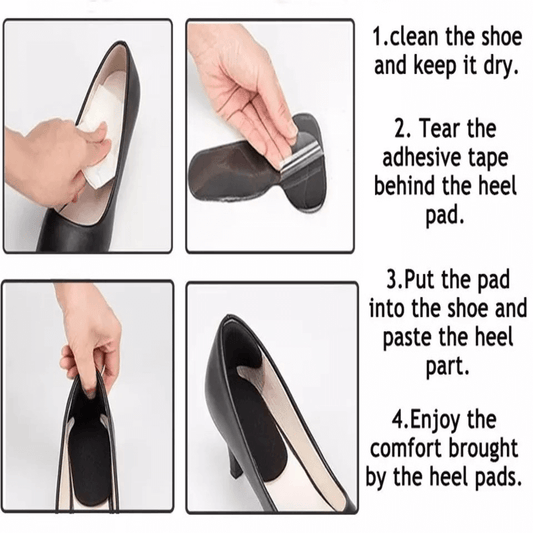 1.clean the shoe and keep it dry.

2. Tear the adhesive tape behind the heel pad.

3.Put the pad into the shoe and paste the heel part.

4.Enjoy the comfort brought by the heel pads.