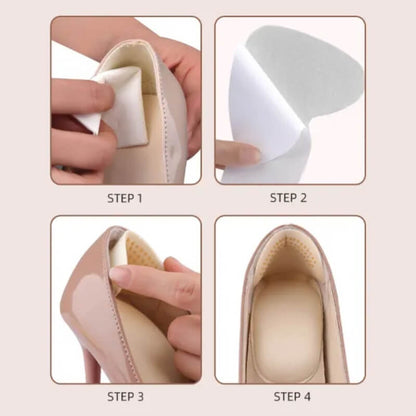 STEP 1

STEP 2

STEP 3

STEP 4