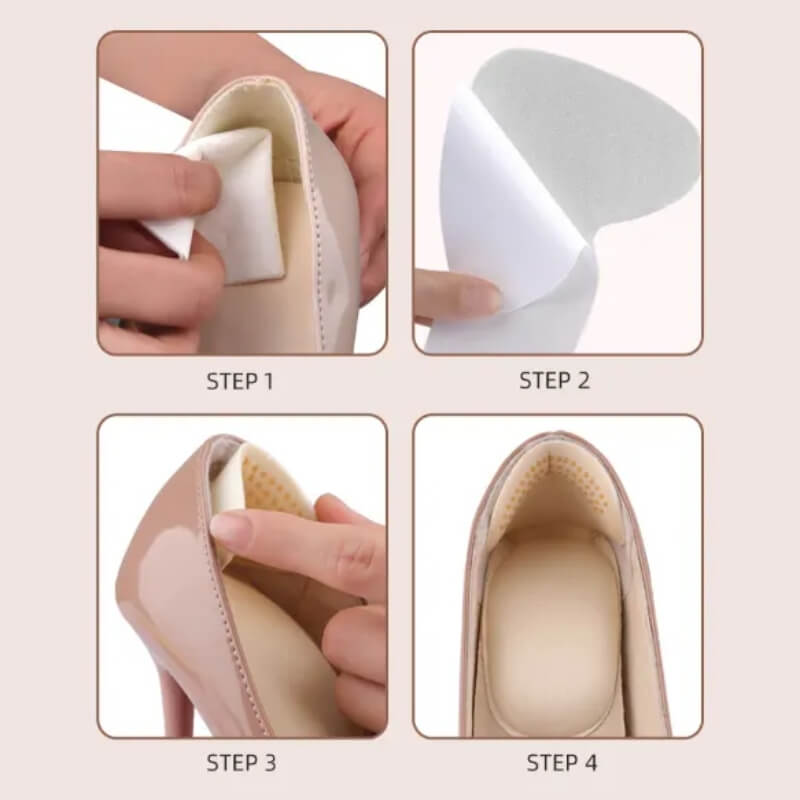 STEP 1

STEP 2

STEP 3

STEP 4