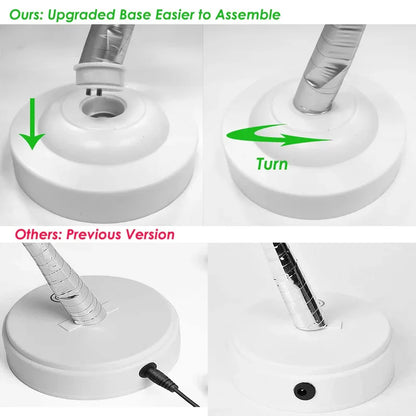 Ours: Upgraded Base Easier to Assemble

Turn

Others: Previous Version