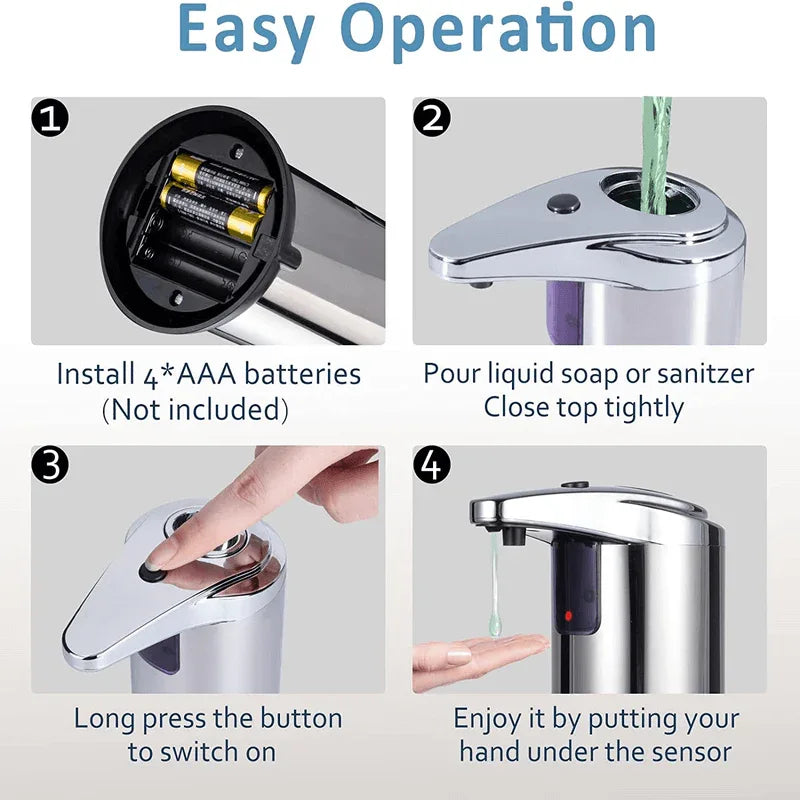 Easy Operation

1

Install 4*AAA batteries (Not included)

2

Pour liquid soap or sanitzer Close top tightly

3

Long press the button to switch on

4

Enjoy it by putting your hand under the sensor