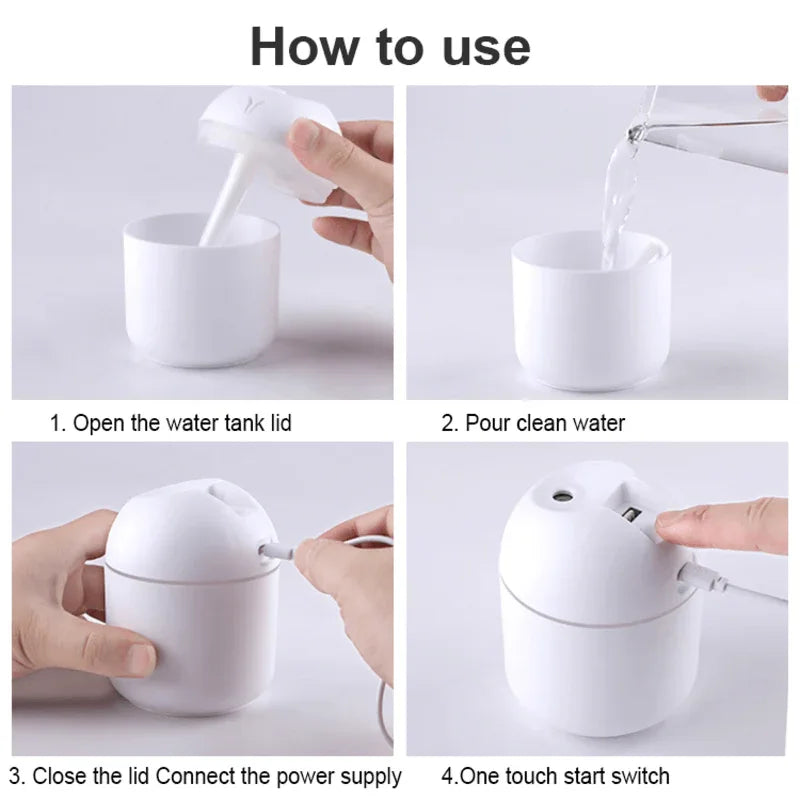 How to use

1. Open the water tank lid

2. Pour clean water

3. Close the lid Connect the power supply

4.One touch start switch