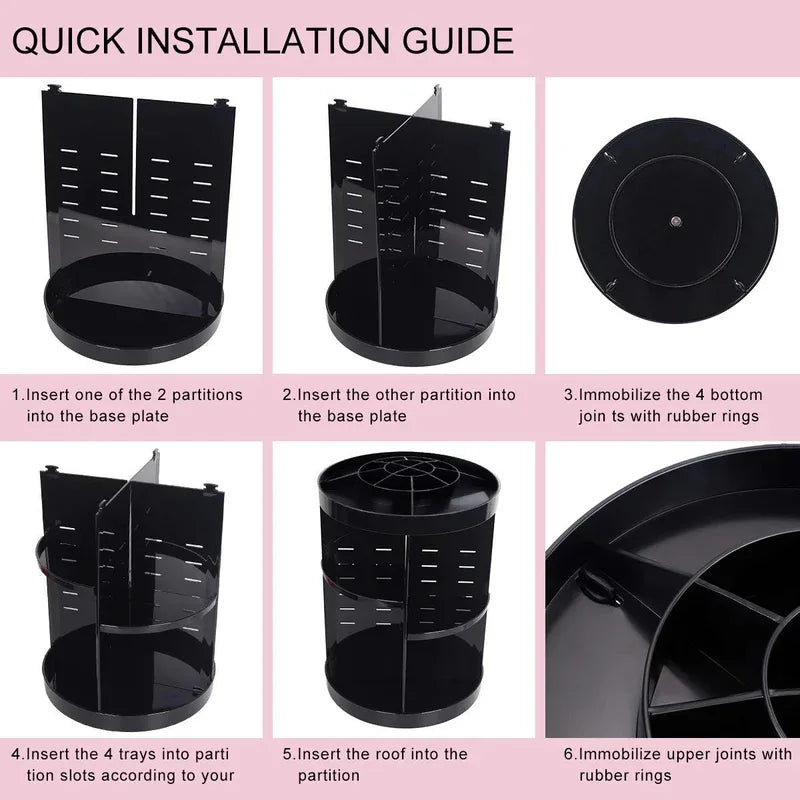 QUICK INSTALLATION GUIDE

1.Insert one of the 2 partitions into the base plate

2.Insert the other partition into the base plate

3.Immobilize the 4 bottom join ts with rubber rings

4.Insert the 4 trays into parti tion slots according to your

5.Insert the roof into the partition

6.Immobilize upper joints with rubber rings